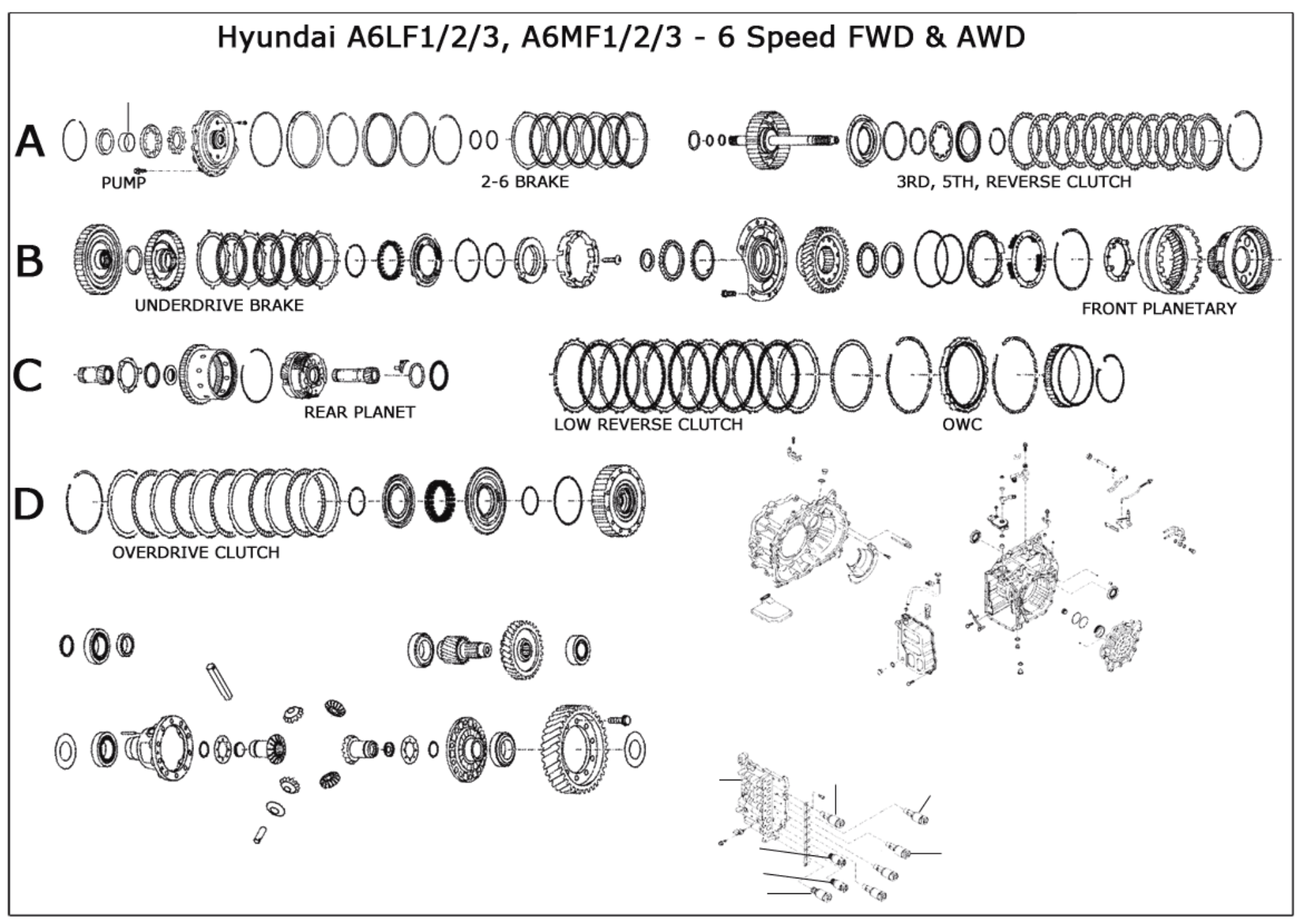 Hyundai A6LF1/2/3, A6MF1/2/3 - 6 Speed FWD & AWD

A

PUMP

2-6 BRAKE

3RD, 5TH, REVERSE CLUTCH

B

UNDERDRIVE BRAKE

FRONT PLANETARY

C

REAR PLANET

LOW REVERSE CLUTCH

OWC

D

OVERDRIVE CLUTCH