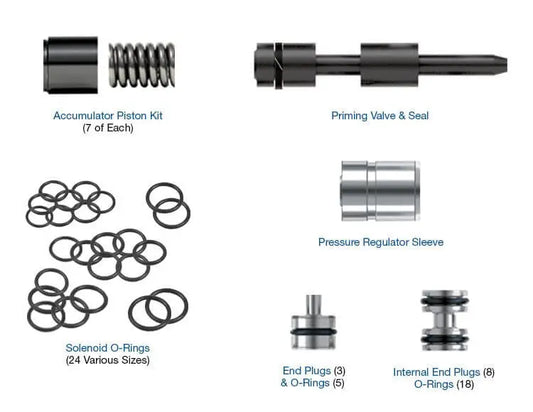 Accumulator Piston Kit
(7 of Each)

Priming Valve & Seal

Pressure Regulator Sleeve

Solenoid O-Rings
(24 Various Sizes)

End Plugs (3)
& O-Rings (5)

Internal End Plugs (8)
O-Rings (18)